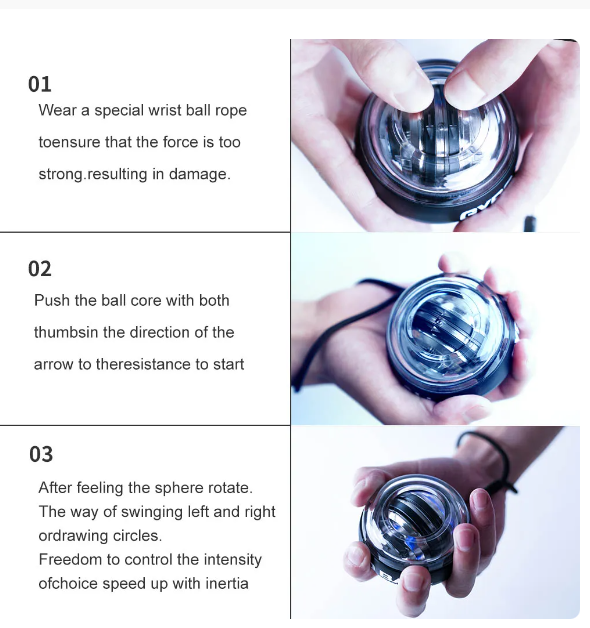 01

Wear a special wrist ball rope toensure that the force is too strong.resulting in damage.

02

Push the ball core with both thumbsin the direction of the arrow to theresistance to start

03

After feeling the sphere rotate. The way of swinging left and right ordrawing circles.
Freedom to control the intensity ofchoice speed up with inertia